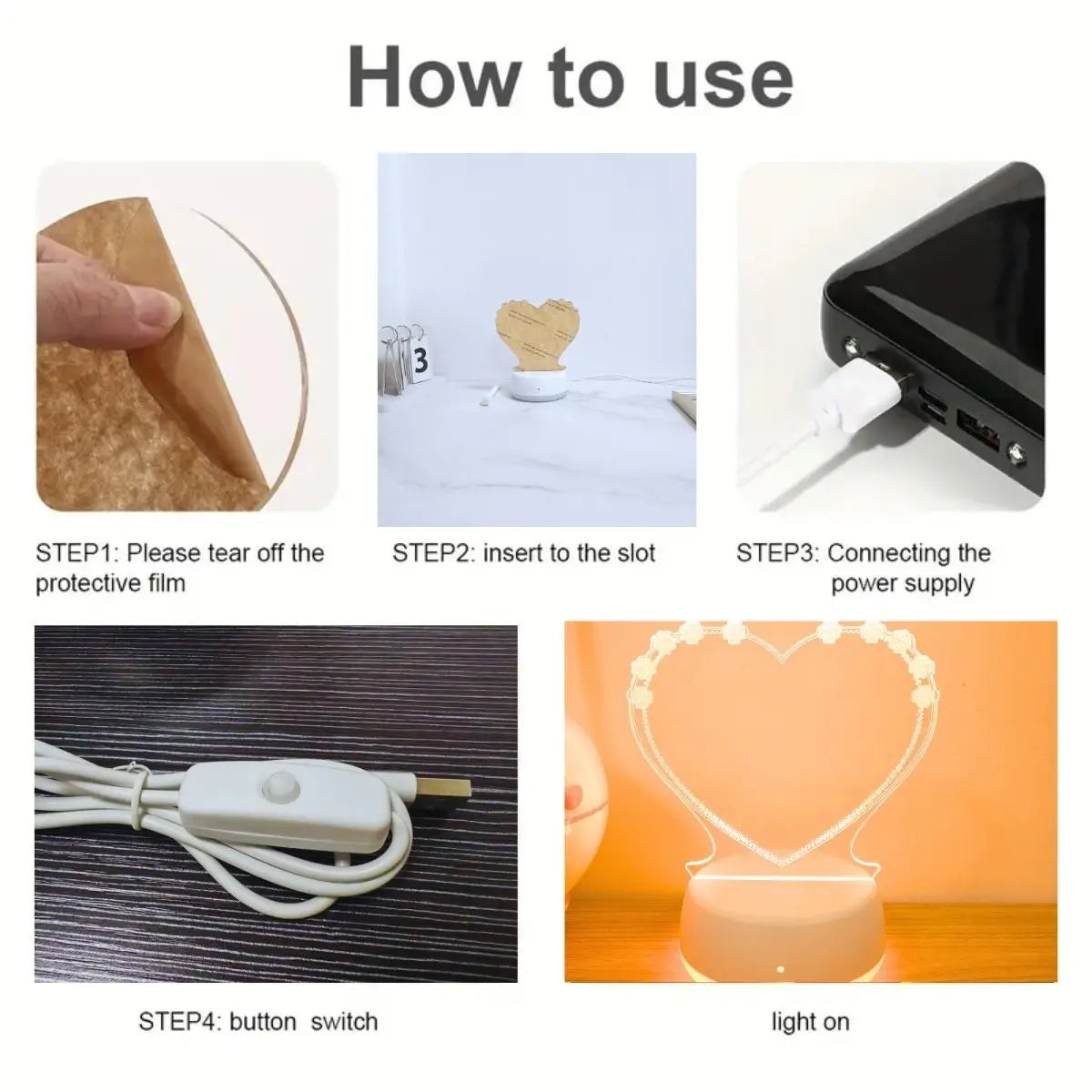 How to use

3

STEP1: Please tear off the protective film

STEP2: insert to the slot

STEP3: Connecting the power supply

STEP4: button switch

light on